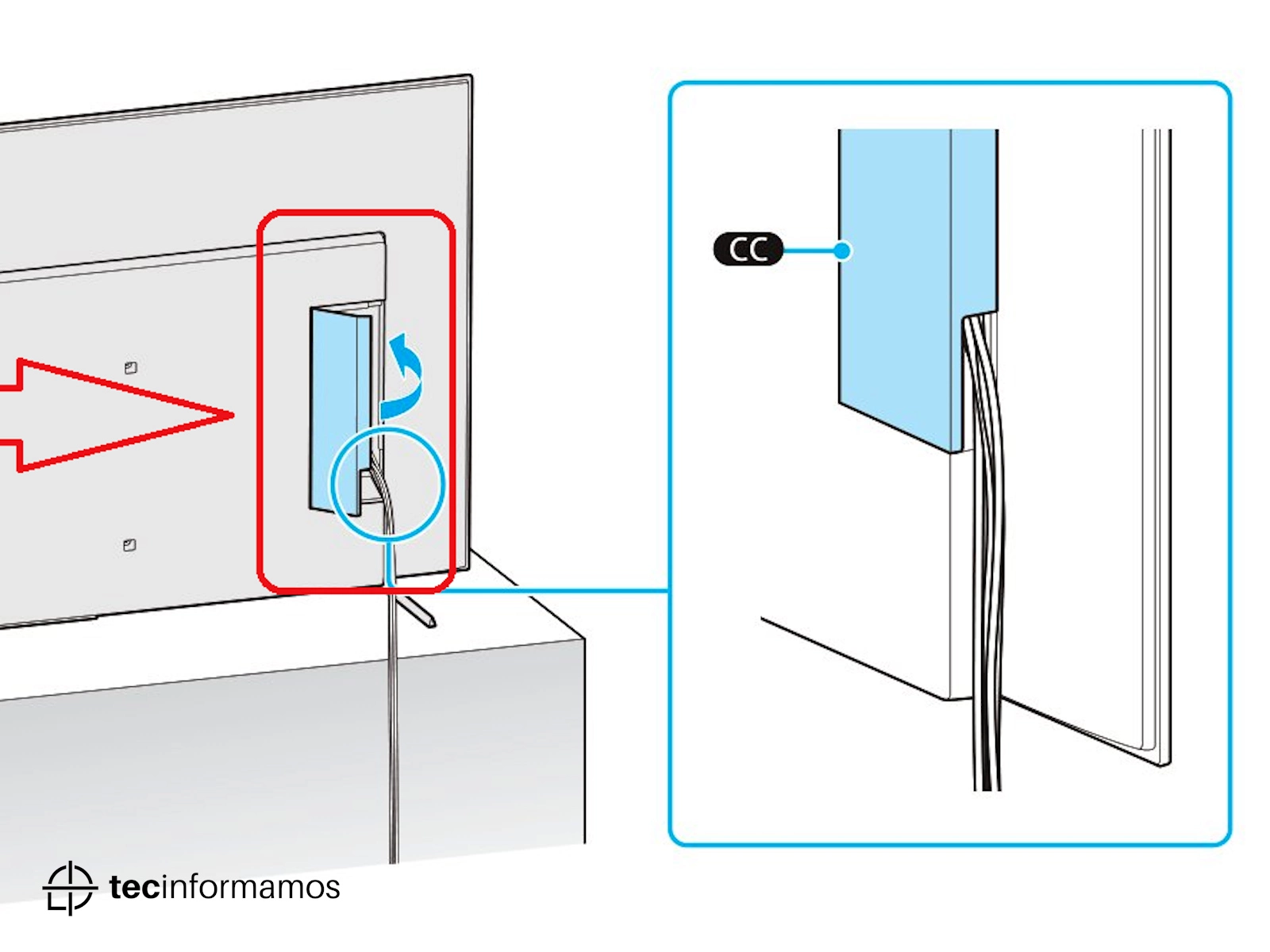 CC

tecinformamos